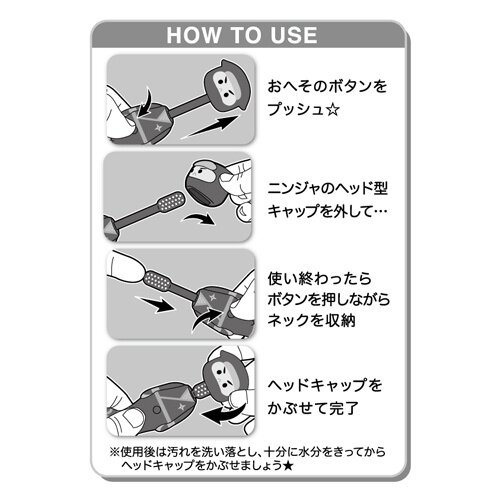 HOW TO USE

おへそのボタンをプッシュ☆

ニンジャのヘッド型キャップを外して…

使い終わったらボタンを押しながらネックを収納

ヘッドキャップをかぶせて完了

※使用後は汚れを洗い落とし、十分に水分をきってからヘッドキャップをかぶせましょう★