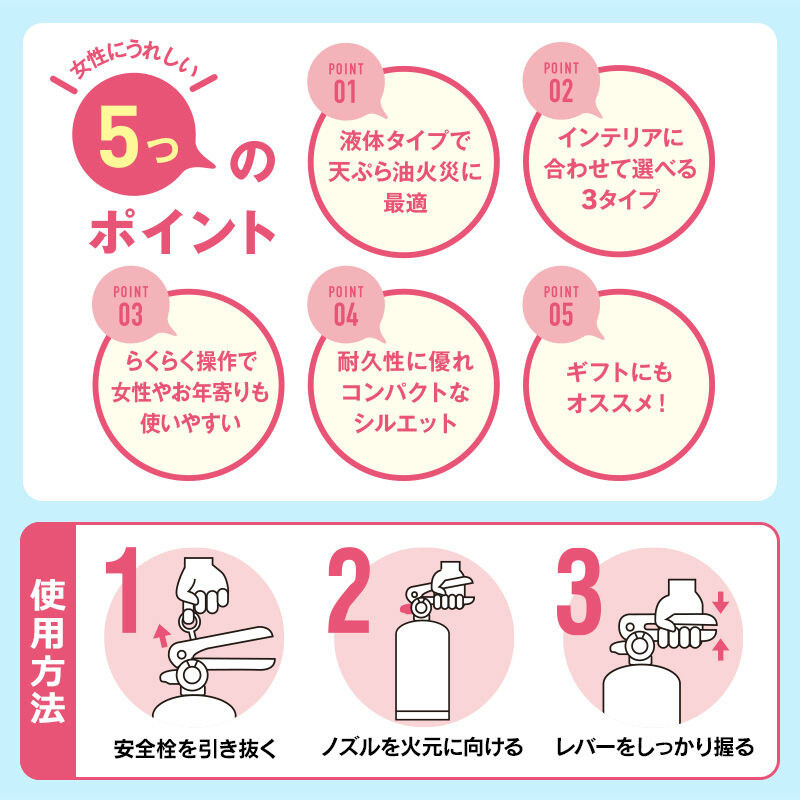 女性にうれしい

5つのポイント

POINT 01
液体タイプで天ぷら油火災に最適

POINT 02
インテリアに合わせて選べる3タイプ

POINT 03
らくらく操作で女性やお年寄りも使いやすい

POINT 04
耐久性に優れコンパクトなシルエット

POINT 05
ギフトにもオススメ!

使用方法

1
安全栓を引き抜く

2
ノズルを火元に向ける

3
レバーをしっかり握る